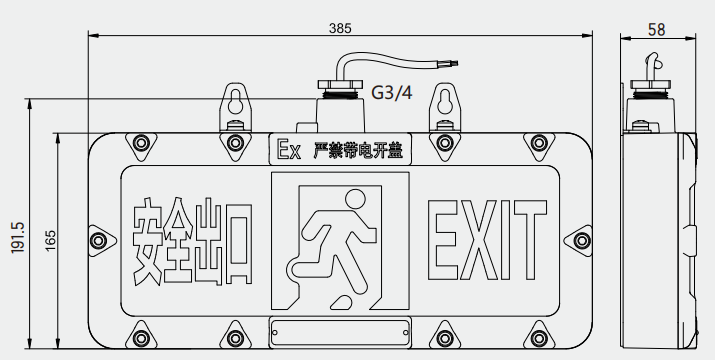 385

58

G3/4

Ex 严禁带电开盖

安全出口

EXIT

191.5

165