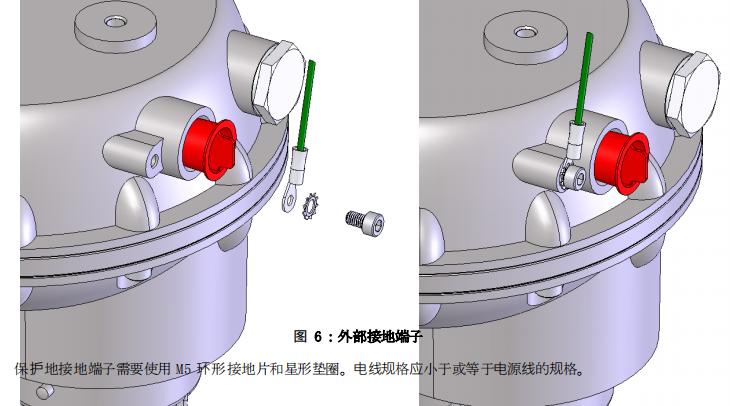 图 6：外部接地端子

保护地接地端子需要使用 M5 环形接地片和星形垫圈。电线规格应小于或等于电源线的规格。