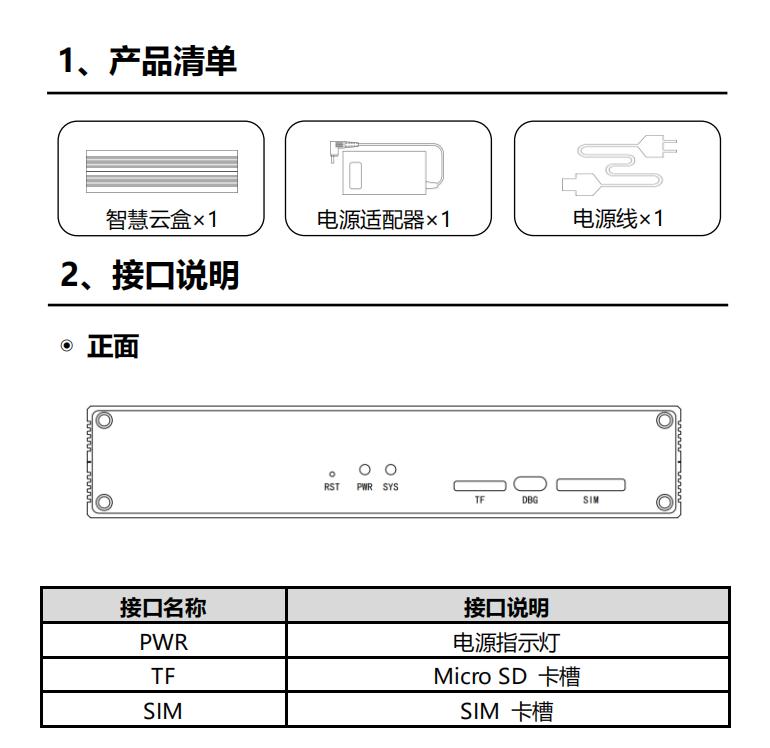 1、产品清单

智慧云盒×1

电源适配器×1

电源线×1

2、接口说明

正面

RST PWR SYS

TF DBG SIM

| 接口名称 | 接口说明 |
|---|---|
| PWR | 电源指示灯 |
| TF | Micro SD 卡槽 |
| SIM | SIM 卡槽 |