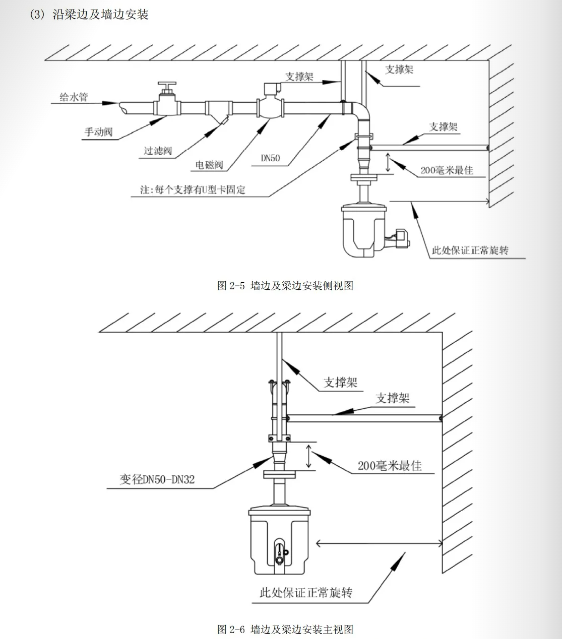 (3) 沿梁边及墙边安装

给水管
手动阀
过滤阀
电磁阀
DN50
支撑架
支撑架
支撑架
200毫米最佳
注:每个支撑有U型卡固定
此处保证正常旋转

图 2-5 墙边及梁边安装侧视图

支撑架
支撑架
200毫米最佳
变径DN50-DN32
此处保证正常旋转

图 2-6 墙边及梁边安装主视图