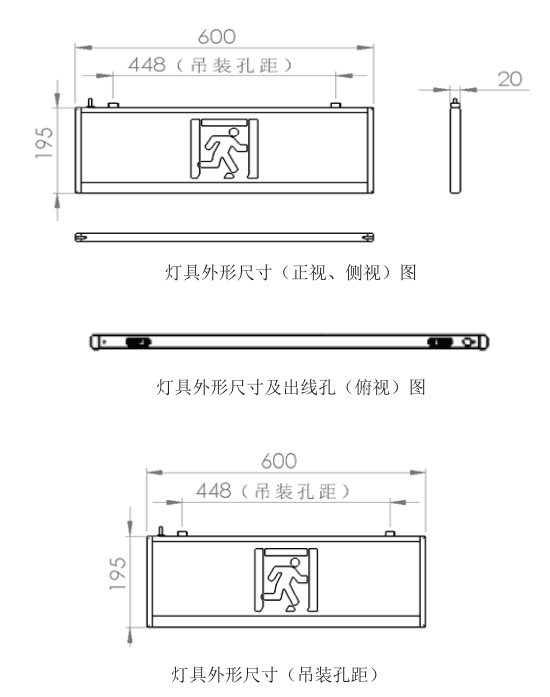 600

448（吊装孔距）

20

195

灯具外形尺寸（正视、侧视）图

灯具外形尺寸及出线孔（俯视）图

600

448（吊装孔距）

195

灯具外形尺寸（吊装孔距）