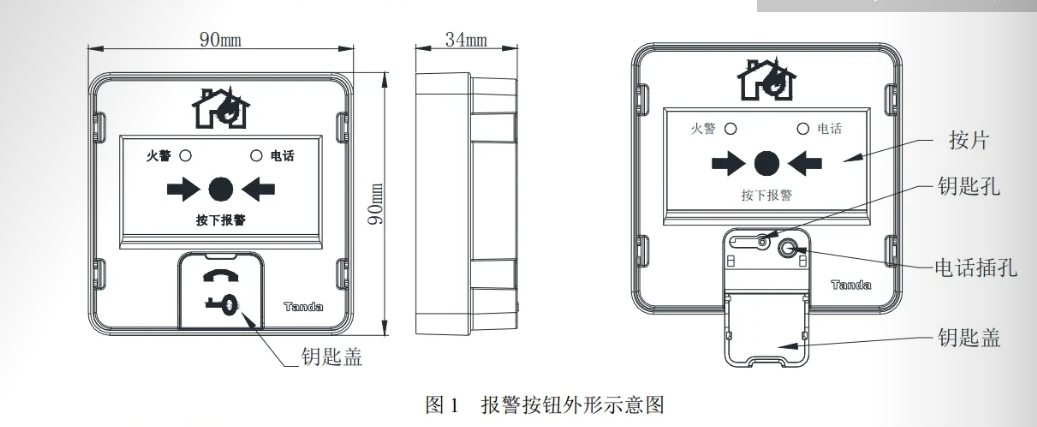 90mm

34mm

90mm

火警

电话

按下报警

Tanda

钥匙盖

火警

电话

按下报警

Tanda

按片

钥匙孔

电话插孔

钥匙盖

图 1　报警按钮外形示意图