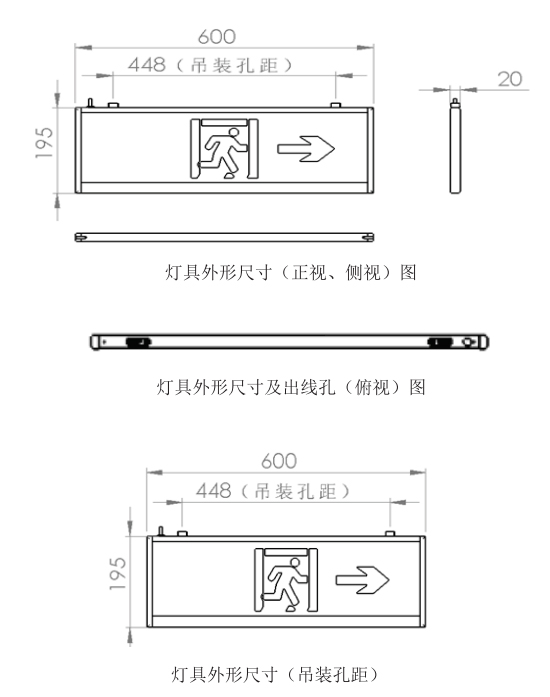 600
448（吊装孔距）
20
195

灯具外形尺寸（正视、侧视）图

灯具外形尺寸及出线孔（俯视）图

600
448（吊装孔距）
195

灯具外形尺寸（吊装孔距）