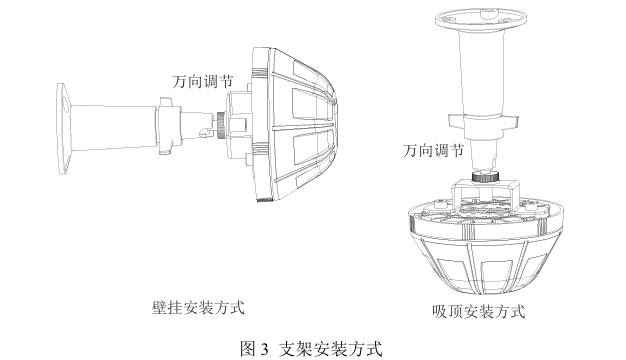 万向调节

万向调节

壁挂安装方式

吸顶安装方式

图 3 支架安装方式