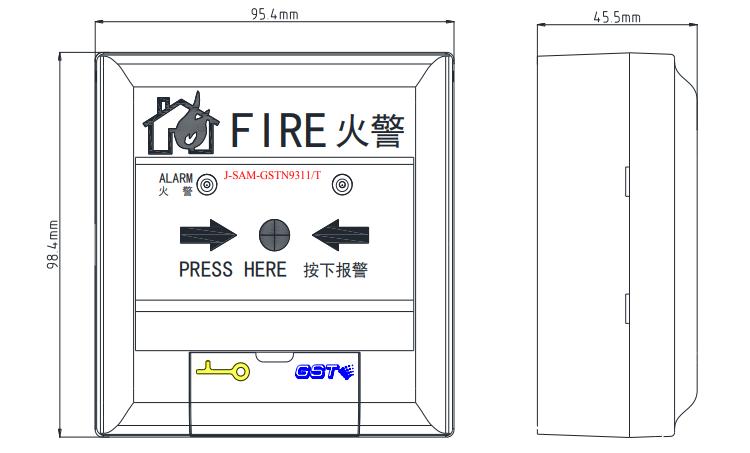 95.4mm

45.5mm

98.4mm

FIRE 火警

ALARM
火 警

J-SAM-GSTN9311/T

PRESS HERE 按下报警

GST