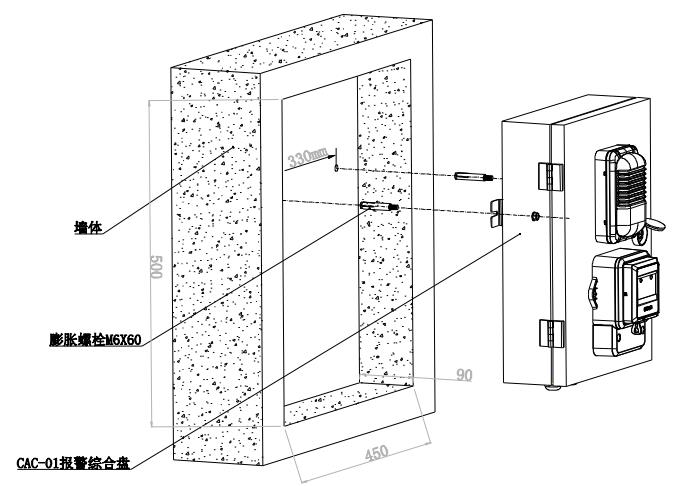 330mm

墙体

500

膨胀螺栓M6X60

90

CAC-01报警综合盘

450