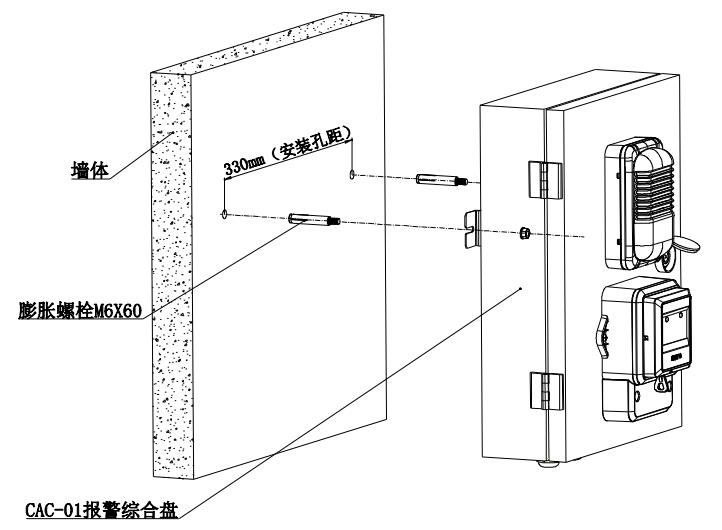 墙体

330mm（安装孔距）

膨胀螺栓M6X60

CAC-01报警综合盘