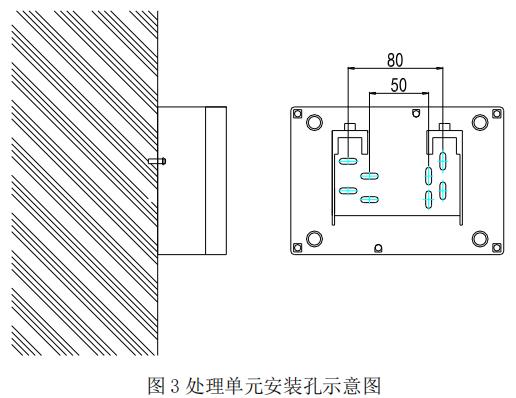 80

50

图 3 处理单元安装孔示意图