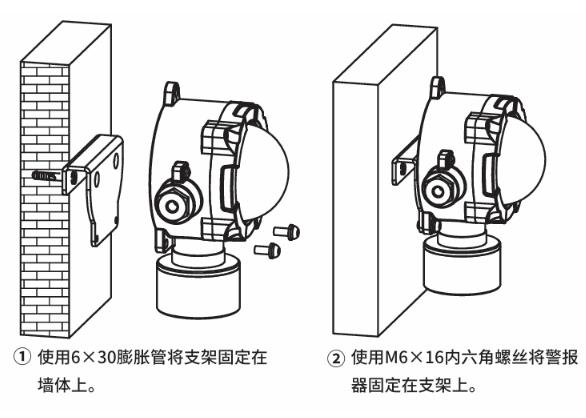 ① 使用6×30膨胀管将支架固定在墙体上。

② 使用M6×16内六角螺丝将警报器固定在支架上。