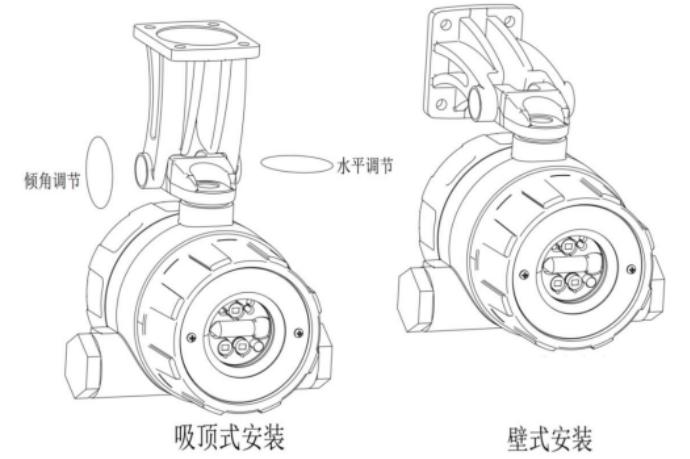 倾角调节

水平调节

吸顶式安装

壁式安装