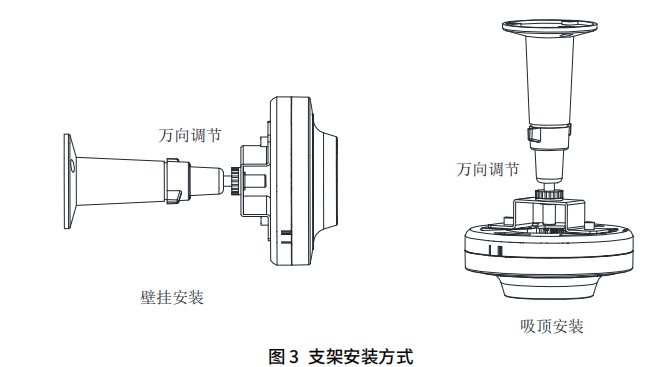 万向调节

壁挂安装

万向调节

吸顶安装

图 3 支架安装方式