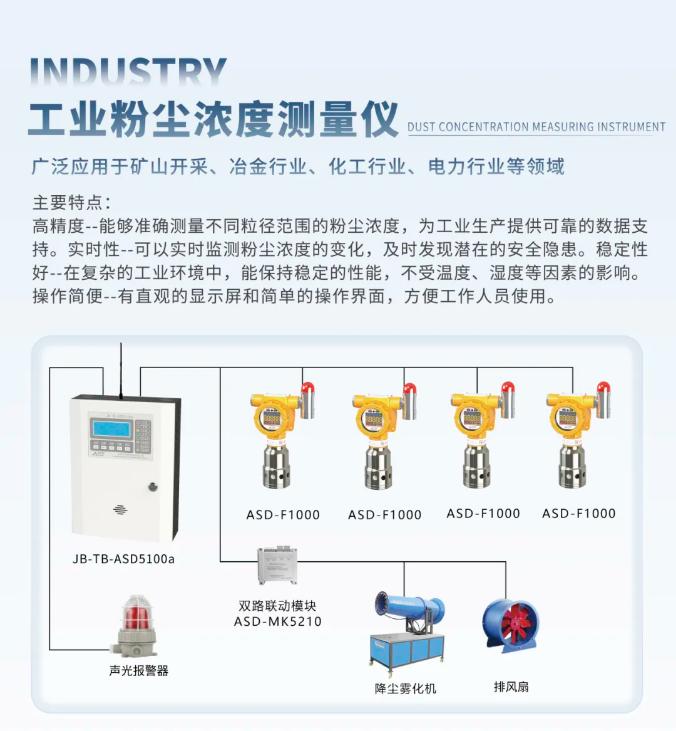 INDUSTRY
工业粉尘浓度测量仪 DUST CONCENTRATION MEASURING INSTRUMENT

广泛应用于矿山开采、冶金行业、化工行业、电力行业等领域

主要特点：
高精度--能够准确测量不同粒径范围的粉尘浓度，为工业生产提供可靠的数据支持。实时性--可以实时监测粉尘浓度的变化，及时发现潜在的安全隐患。稳定性好--在复杂的工业环境中，能保持稳定的性能，不受温度、湿度等因素的影响。操作简便--有直观的显示屏和简单的操作界面，方便工作人员使用。

ASD-F1000
ASD-F1000
ASD-F1000
ASD-F1000

JB-TB-ASD5100a

双路联动模块
ASD-MK5210

声光报警器

降尘雾化机

排风扇