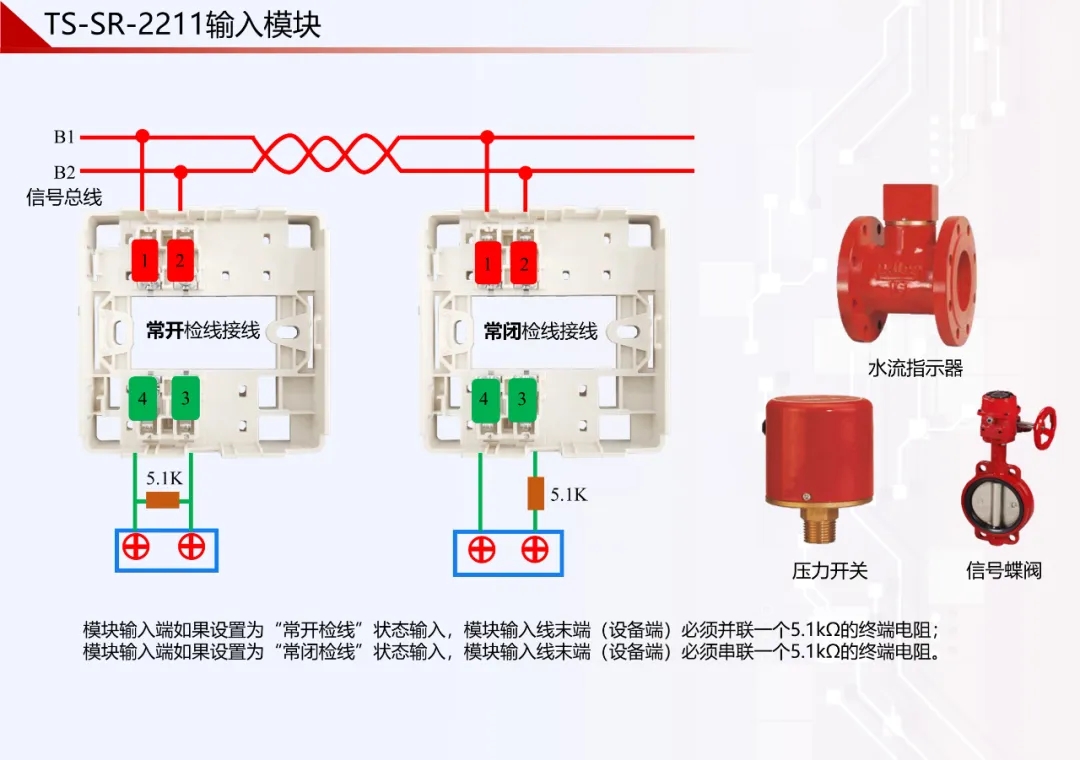 TS-SR-2211输入模块

B1
B2
信号总线

1 2
常开检线接线
4 3
5.1K

1 2
常闭检线接线
4 3
5.1K

水流指示器

压力开关

信号蝶阀

模块输入端如果设置为“常开检线”状态输入，模块输入线末端（设备端）必须并联一个5.1kΩ的终端电阻；
模块输入端如果设置为“常闭检线”状态输入，模块输入线末端（设备端）必须串联一个5.1kΩ的终端电阻。