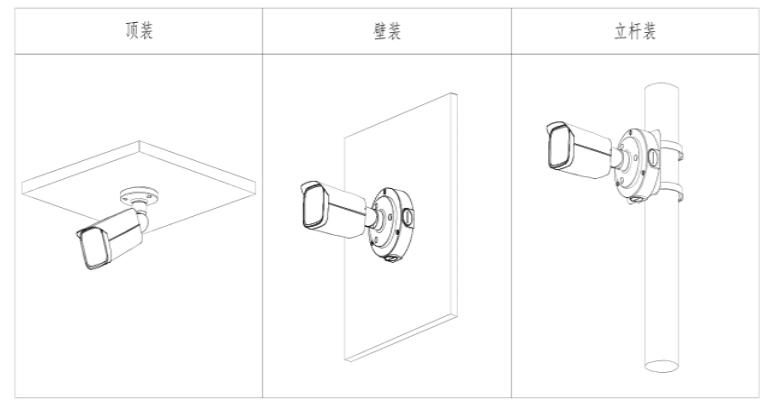 | 顶装 | 壁装 | 立杆装 |
|---|---|---|
| | | |