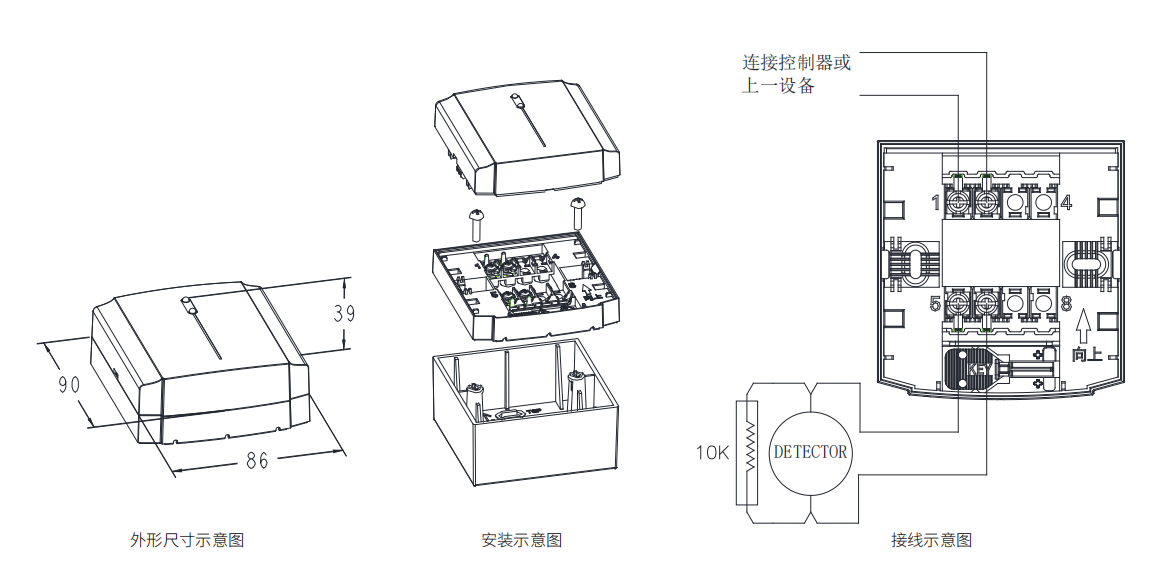 39

90

86

外形尺寸示意图

安装示意图

连接控制器或
上一设备

1

4

5

8

向上

KEY

10K

DETECTOR

接线示意图