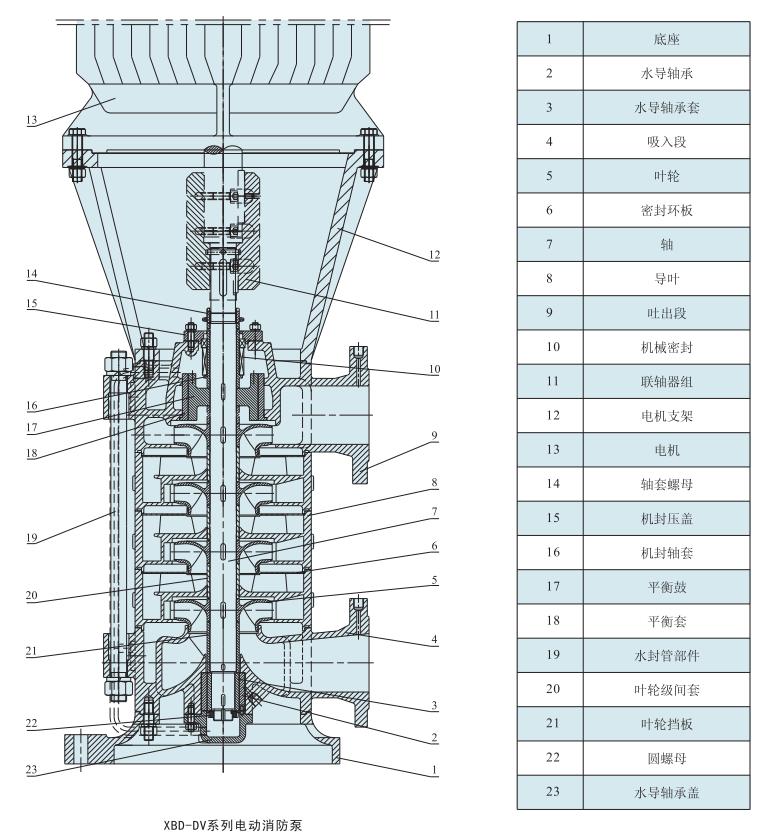 13
14
15
16
17
18
19
20
21
22
23
12
11
10
9
8
7
6
5
4
3
2
1

XBD-DV系列电动消防泵

| 1 | 底座 |
|---|---|
| 2 | 水导轴承 |
| 3 | 水导轴承套 |
| 4 | 吸入段 |
| 5 | 叶轮 |
| 6 | 密封环板 |
| 7 | 轴 |
| 8 | 导叶 |
| 9 | 吐出段 |
| 10 | 机械密封 |
| 11 | 联轴器组 |
| 12 | 电机支架 |
| 13 | 电机 |
| 14 | 轴套螺母 |
| 15 | 机封压盖 |
| 16 | 机封轴套 |
| 17 | 平衡鼓 |
| 18 | 平衡套 |
| 19 | 水封管部件 |
| 20 | 叶轮级间套 |
| 21 | 叶轮挡板 |
| 22 | 圆螺母 |
| 23 | 水导轴承盖 |