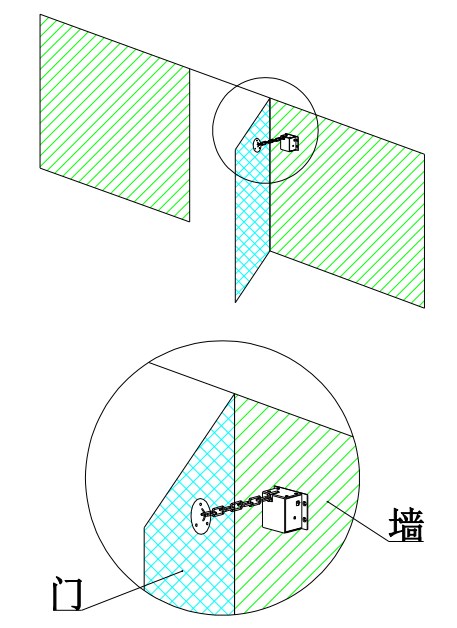 墙

门