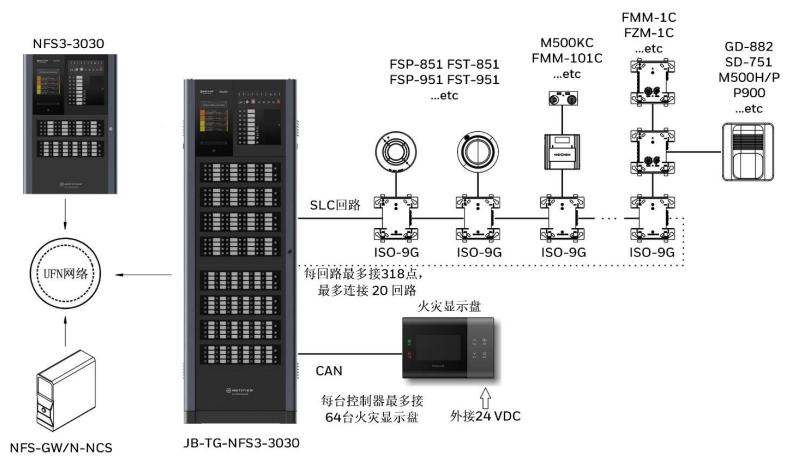 NFS3-3030

UFN网络

NFS-GW/N-NCS

JB-TG-NFS3-3030

FSP-851 FST-851
FSP-951 FST-951
...etc

M500KC
FMM-101C
...etc

FMM-1C
FZM-1C
...etc

GD-882
SD-751
M500H/P
P900
...etc

SLC回路

ISO-9G

ISO-9G

ISO-9G

ISO-9G

每回路最多接318点,
最多连接 20 回路

火灾显示盘

CAN

每台控制器最多接
64台火灾显示盘

外接24 VDC