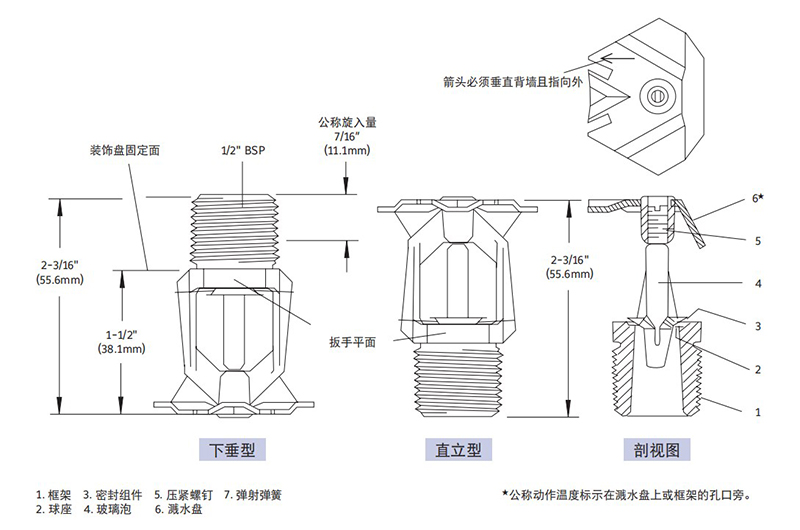 箭头必须垂直背墙且指向外

公称旋入量
7/16"
(11.1mm)

装饰盘固定面

1/2" BSP

2-3/16"
(55.6mm)

1-1/2"
(38.1mm)

扳手平面

2-3/16"
(55.6mm)

6*
5
4
3
2
1

下垂型

直立型

剖视图

1. 框架 3. 密封组件 5. 压紧螺钉 7. 弹射弹簧
2. 球座 4. 玻璃泡 6. 溅水盘

*公称动作温度标示在溅水盘上或框架的孔口旁。