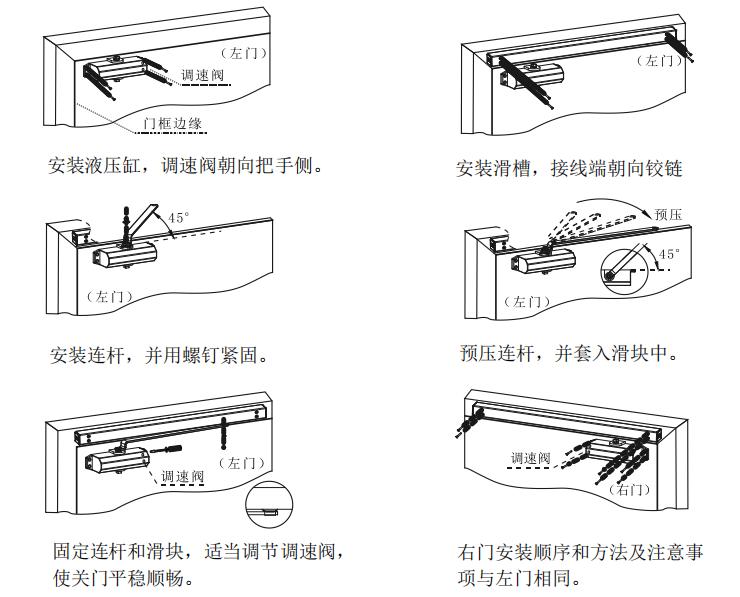 （左门）
调速阀
门框边缘

安装液压缸，调速阀朝向把手侧。

（左门）

安装滑槽，接线端朝向铰链

45°
（左门）

安装连杆，并用螺钉紧固。

预压
45°
（左门）

预压连杆，并套入滑块中。

（左门）
调速阀

固定连杆和滑块，适当调节调速阀，使关门平稳顺畅。

调速阀
（右门）

右门安装顺序和方法及注意事项与左门相同。