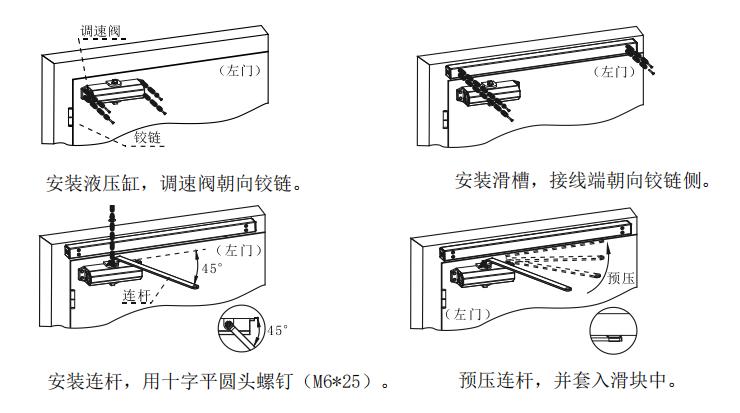 调速阀

（左门）

铰链

安装液压缸，调速阀朝向铰链。

（左门）

安装滑槽，接线端朝向铰链侧。

（左门）

45°

连杆

45°

安装连杆，用十字平圆头螺钉（M6*25）。

预压

（左门）

预压连杆，并套入滑块中。