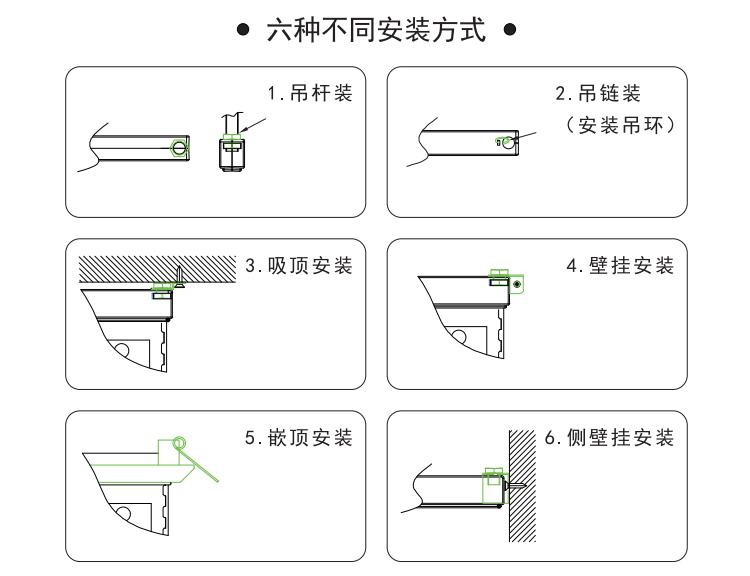 ● 六种不同安装方式 ●

1. 吊杆装

2. 吊链装
（安装吊环）

3. 吸顶安装

4. 壁挂安装

5. 嵌顶安装

6. 侧壁挂安装