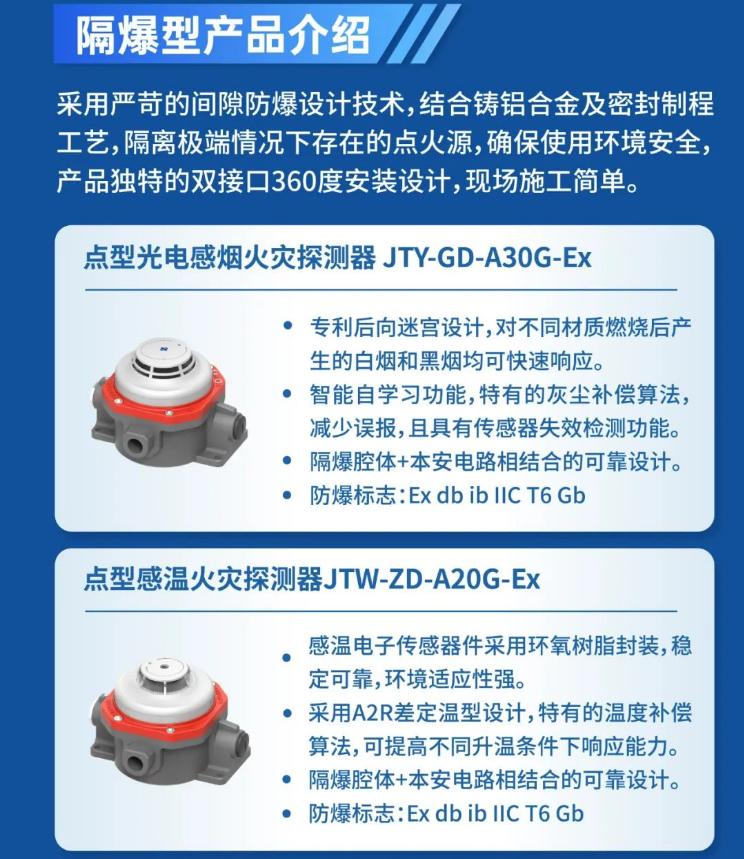 隔爆型产品介绍

采用严苛的间隙防爆设计技术，结合铸铝合金及密封制程工艺，隔离极端情况下存在的点火源，确保使用环境安全，产品独特的双接口360度安装设计，现场施工简单。

点型光电感烟火灾探测器 JTY-GD-A30G-Ex

• 专利后向迷宫设计，对不同材质燃烧后产生的白烟和黑烟均可快速响应。
• 智能自学习功能，特有的灰尘补偿算法，减少误报，且具有传感器失效检测功能。
• 隔爆腔体+本安电路相结合的可靠设计。
• 防爆标志：Ex db ib IIC T6 Gb

点型感温火灾探测器JTW-ZD-A20G-Ex

• 感温电子传感器件采用环氧树脂封装，稳定可靠，环境适应性强。
• 采用A2R差定温型设计，特有的温度补偿算法，可提高不同升温条件下响应能力。
• 隔爆腔体+本安电路相结合的可靠设计。
• 防爆标志：Ex db ib IIC T6 Gb