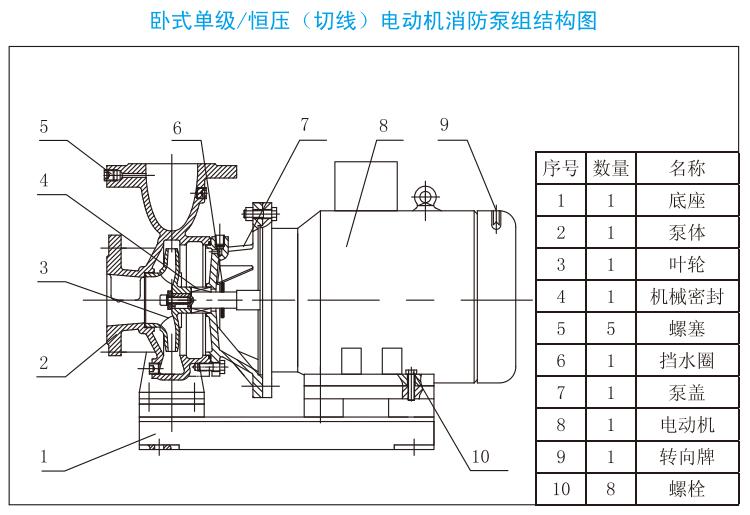 卧式单级/恒压（切线）电动机消防泵组结构图

5
6
7
8
9
4
3
2
1
10

| 序号 | 数量 | 名称 |
|---|---|---|
| 1 | 1 | 底座 |
| 2 | 1 | 泵体 |
| 3 | 1 | 叶轮 |
| 4 | 1 | 机械密封 |
| 5 | 5 | 螺塞 |
| 6 | 1 | 挡水圈 |
| 7 | 1 | 泵盖 |
| 8 | 1 | 电动机 |
| 9 | 1 | 转向牌 |
| 10 | 8 | 螺栓 |