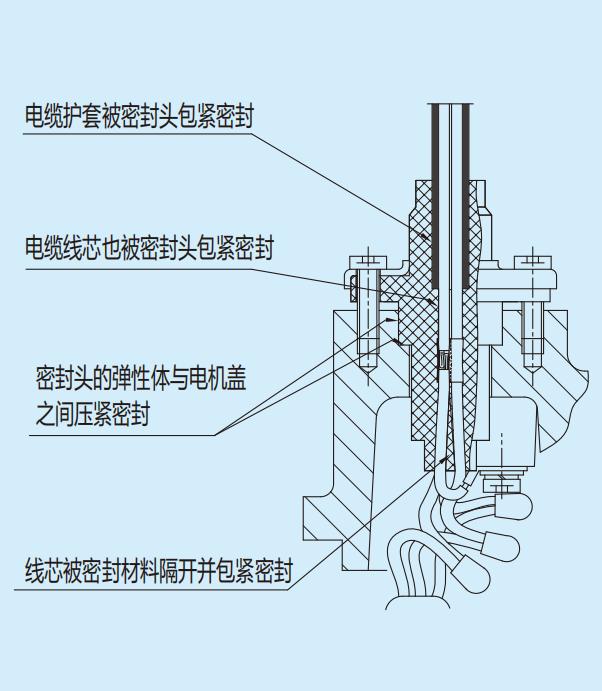 电缆护套被密封头包紧密封

电缆线芯也被密封头包紧密封

密封头的弹性体与电机盖之间压紧密封

线芯被密封材料隔开并包紧密封