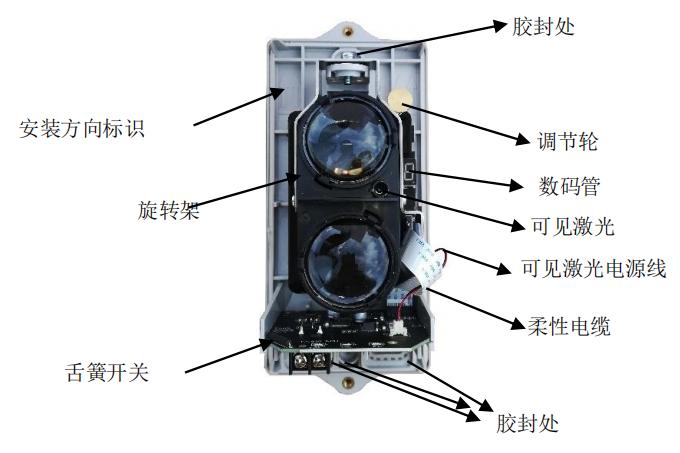 胶封处

安装方向标识

调节轮

数码管

旋转架

可见激光

可见激光电源线

柔性电缆

舌簧开关

胶封处