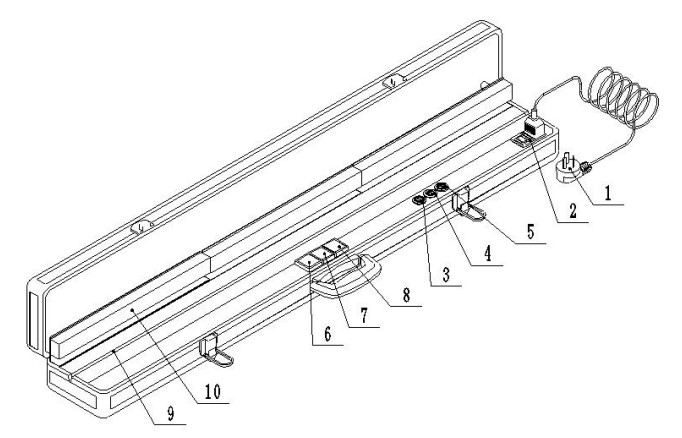 1
2
5
4
3
8
7
6
10
9