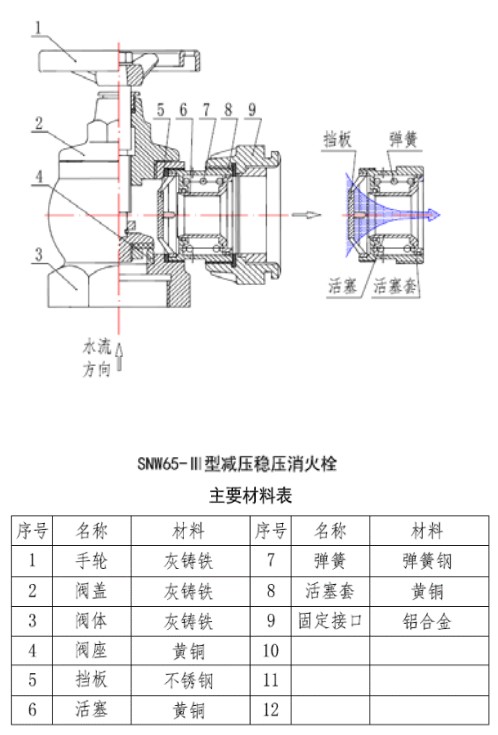 1
2
4
3
5 6 7 8 9
挡板
弹簧
活塞
活塞套
水流方向

SNW65-Ⅲ型减压稳压消火栓
主要材料表

| 序号 | 名称 | 材料 | 序号 | 名称 | 材料 |
|---|---|---|---|---|---|
| 1 | 手轮 | 灰铸铁 | 7 | 弹簧 | 弹簧钢 |
| 2 | 阀盖 | 灰铸铁 | 8 | 活塞套 | 黄铜 |
| 3 | 阀体 | 灰铸铁 | 9 | 固定接口 | 铝合金 |
| 4 | 阀座 | 黄铜 | 10 | | |
| 5 | 挡板 | 不锈钢 | 11 | | |
| 6 | 活塞 | 黄铜 | 12 | | |