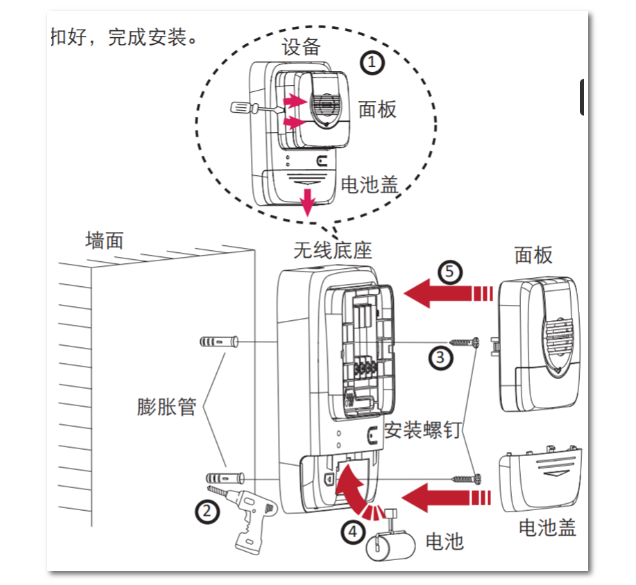 扣好，完成安装。

设备
①
面板
电池盖

墙面
无线底座
面板
⑤
③
膨胀管
安装螺钉
②
④
电池
电池盖