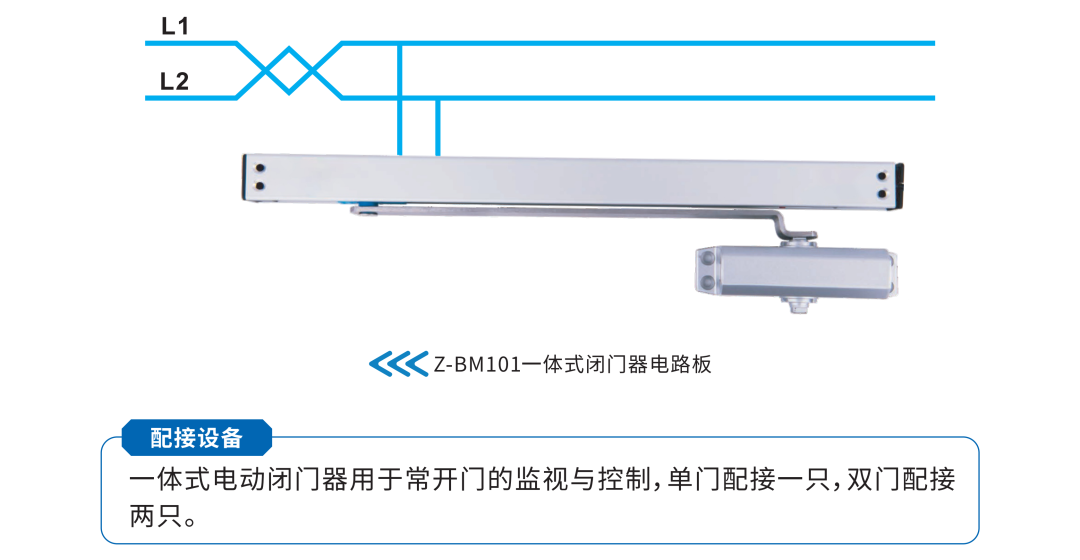 L1

L2

Z-BM101一体式闭门器电路板

配接设备

一体式电动闭门器用于常开门的监视与控制，单门配接一只，双门配接两只。