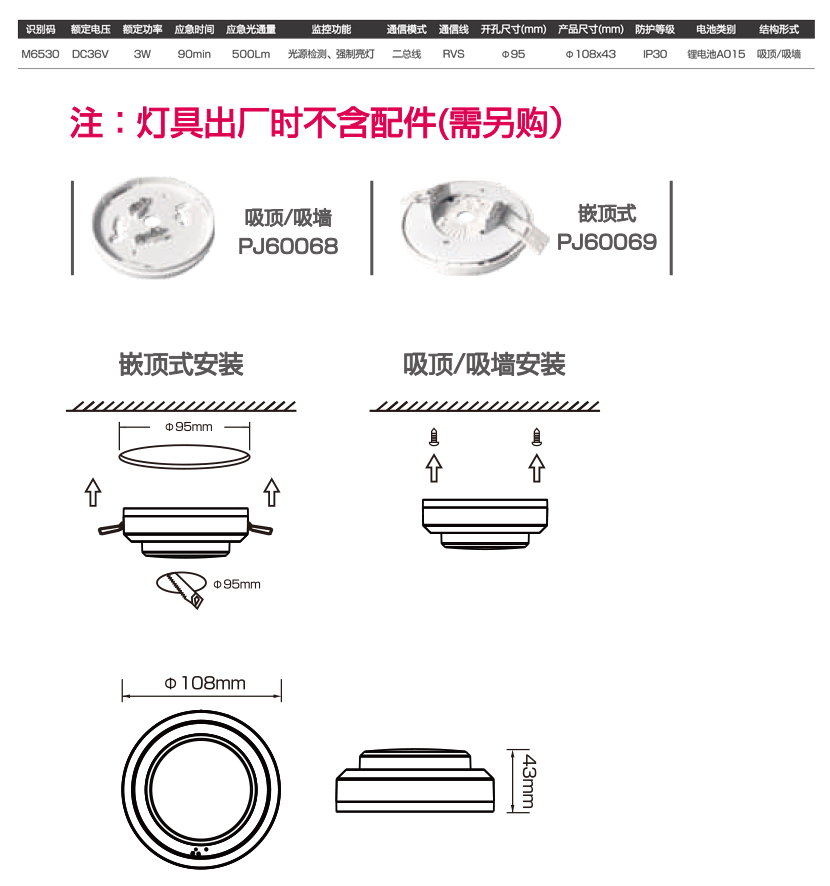 | 识别码 | 额定电压 | 额定功率 | 应急时间 | 应急光通量 | 监控功能 | 通信模式 | 通信线 | 开孔尺寸(mm) | 产品尺寸(mm) | 防护等级 | 电池类别 | 结构形式 |
|---|---|---|---|---|---|---|---|---|---|---|---|---|
| M6530 | DC36V | 3W | 90min | 500Lm | 光源检测、强制亮灯 | 二总线 | RVS | Φ95 | Φ108x43 | IP30 | 锂电池A015 | 吸顶/吸墙 |

注：灯具出厂时不含配件(需另购)

吸顶/吸墙
PJ60068

嵌顶式
PJ60069

嵌顶式安装

Φ95mm

Φ95mm

吸顶/吸墙安装

Φ108mm

43mm