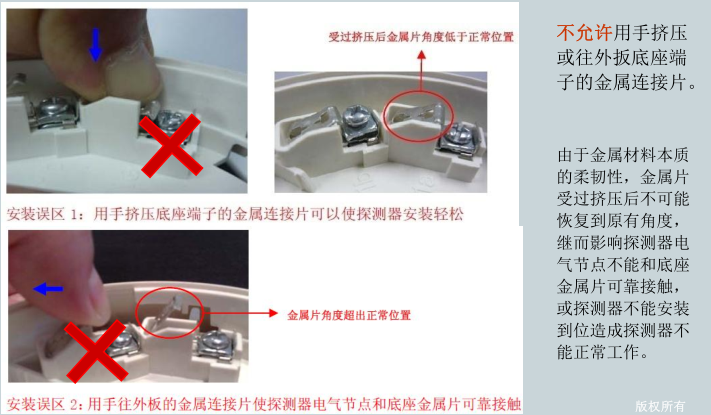 受过挤压后金属片角度低于正常位置

安装误区 1：用手挤压底座端子的金属连接片可以使探测器安装轻松

金属片角度超出正常位置

安装误区 2：用手往外板的金属连接片使探测器电气节点和底座金属片可靠接触

不允许用手挤压或往外扳底座端子的金属连接片。

由于金属材料本质的柔韧性，金属片受过挤压后不可能恢复到原有角度，继而影响探测器电气节点不能和底座金属片可靠接触，或探测器不能安装到位造成探测器不能正常工作。

版权所有