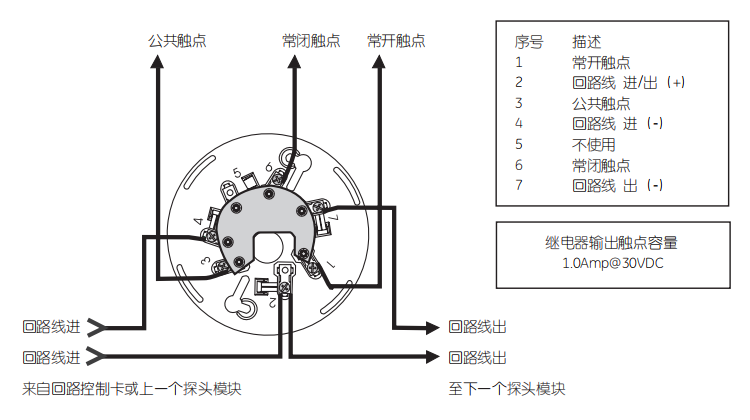 公共触点

常闭触点

常开触点

| 序号 | 描述 |
|---|---|
| 1 | 常开触点 |
| 2 | 回路线 进/出（+） |
| 3 | 公共触点 |
| 4 | 回路线 进（-） |
| 5 | 不使用 |
| 6 | 常闭触点 |
| 7 | 回路线 出（-） |

继电器输出触点容量
1.0Amp@30VDC

5 6
4 7
3 1
2

回路线进
回路线进
来自回路控制卡或上一个探头模块

回路线出
回路线出
至下一个探头模块