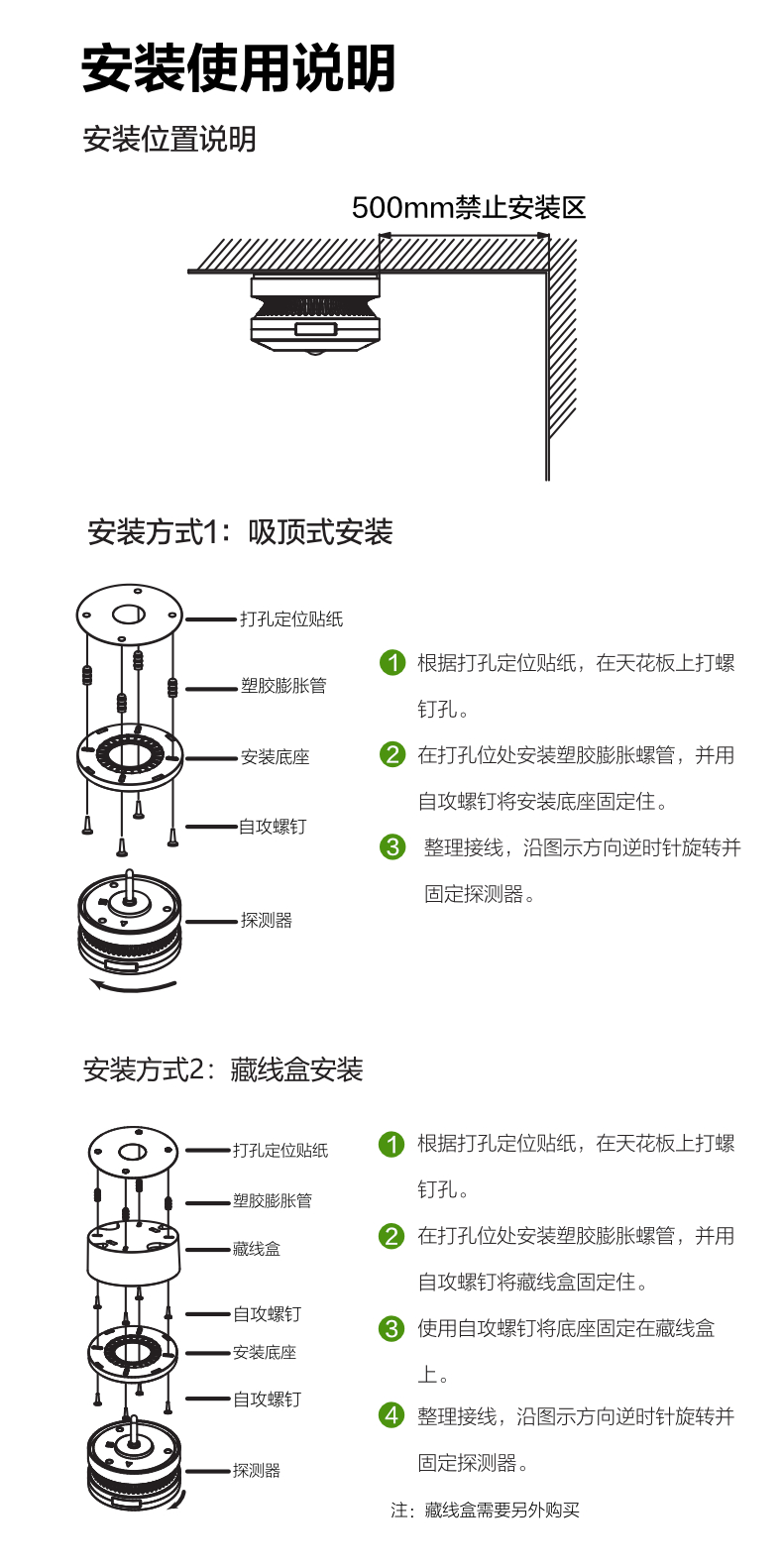 安装使用说明

安装位置说明

500mm禁止安装区

安装方式1：吸顶式安装

打孔定位贴纸

塑胶膨胀管

安装底座

自攻螺钉

探测器

1 根据打孔定位贴纸，在天花板上打螺钉孔。

2 在打孔位处安装塑胶膨胀螺管，并用自攻螺钉将安装底座固定住。

3 整理接线，沿图示方向逆时针旋转并固定探测器。

安装方式2：藏线盒安装

打孔定位贴纸

塑胶膨胀管

藏线盒

自攻螺钉

安装底座

自攻螺钉

探测器

1 根据打孔定位贴纸，在天花板上打螺钉孔。

2 在打孔位处安装塑胶膨胀螺管，并用自攻螺钉将藏线盒固定住。

3 使用自攻螺钉将底座固定在藏线盒上。

4 整理接线，沿图示方向逆时针旋转并固定探测器。

注：藏线盒需要另外购买