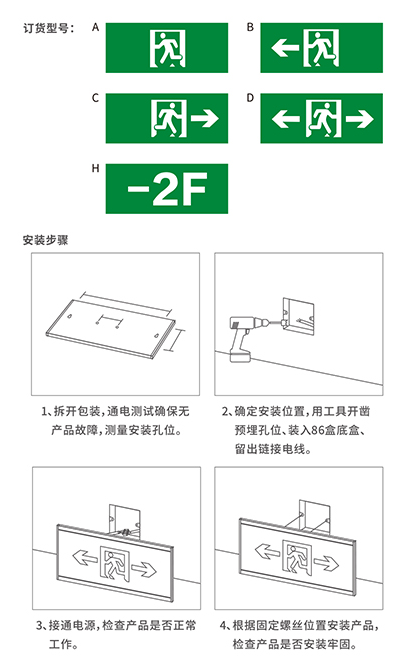 订货型号：

A

B

C

D

H

-2F

安装步骤

1、拆开包装，通电测试确保无产品故障，测量安装孔位。

2、确定安装位置，用工具开凿预埋孔位、装入86盒底盒、留出链接电线。

3、接通电源，检查产品是否正常工作。

4、根据固定螺丝位置安装产品，检查产品是否安装牢固。