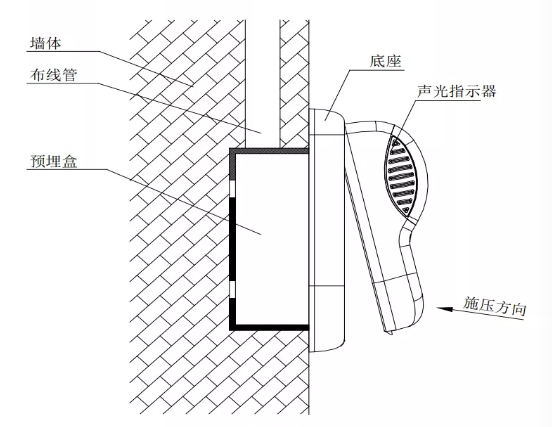 墙体
布线管
预埋盒
底座
声光指示器
施压方向