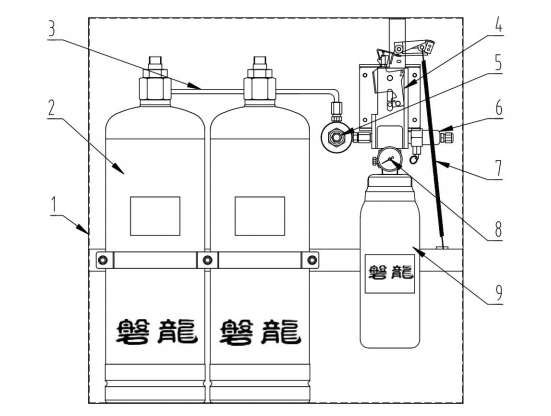 3
2
1
4
5
6
7
8
9
磐龍
磐龍
磐龍