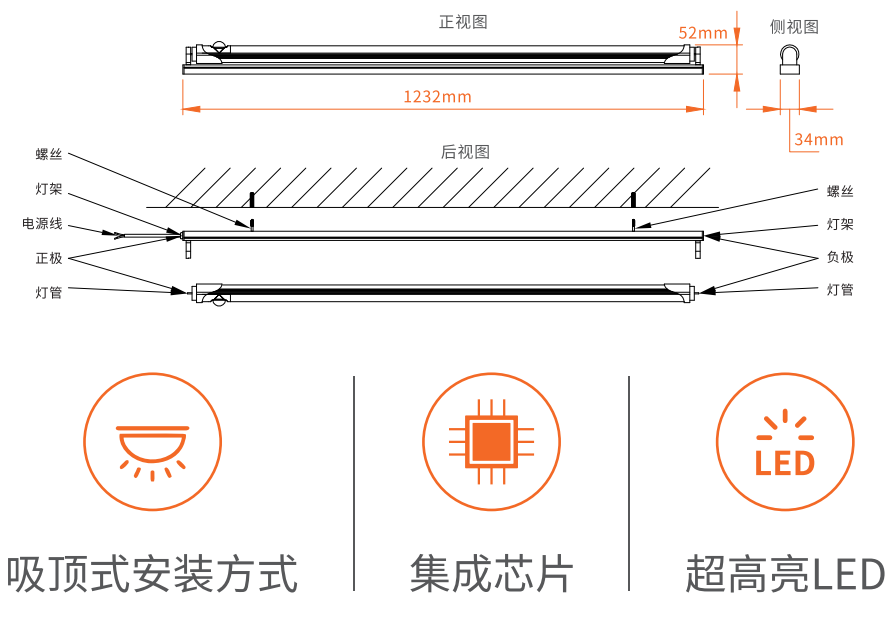 正视图

52mm

侧视图

1232mm

34mm

后视图

螺丝
灯架
电源线
正极
灯管

螺丝
灯架
负极
灯管

LED

吸顶式安装方式

集成芯片

超高亮LED