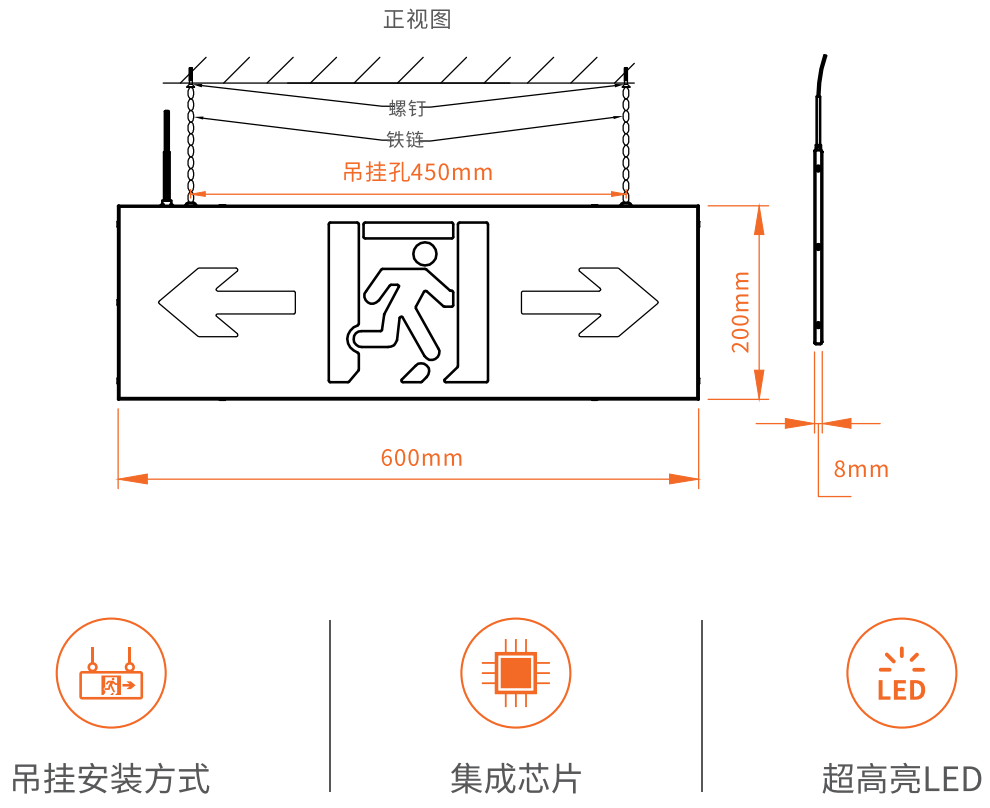 正视图

螺钉

铁链

吊挂孔450mm

200mm

600mm

8mm

LED

吊挂安装方式

集成芯片

超高亮LED