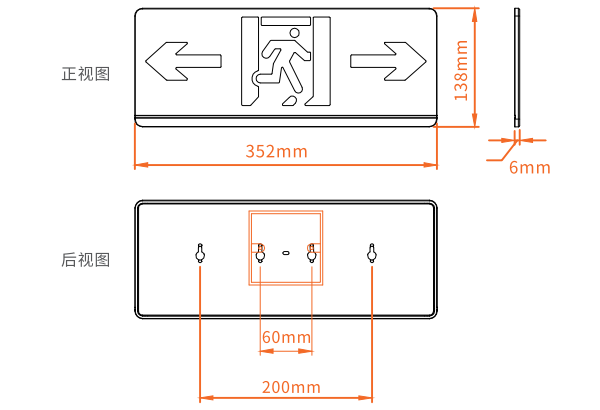 正视图

138mm

352mm

6mm

后视图

60mm

200mm