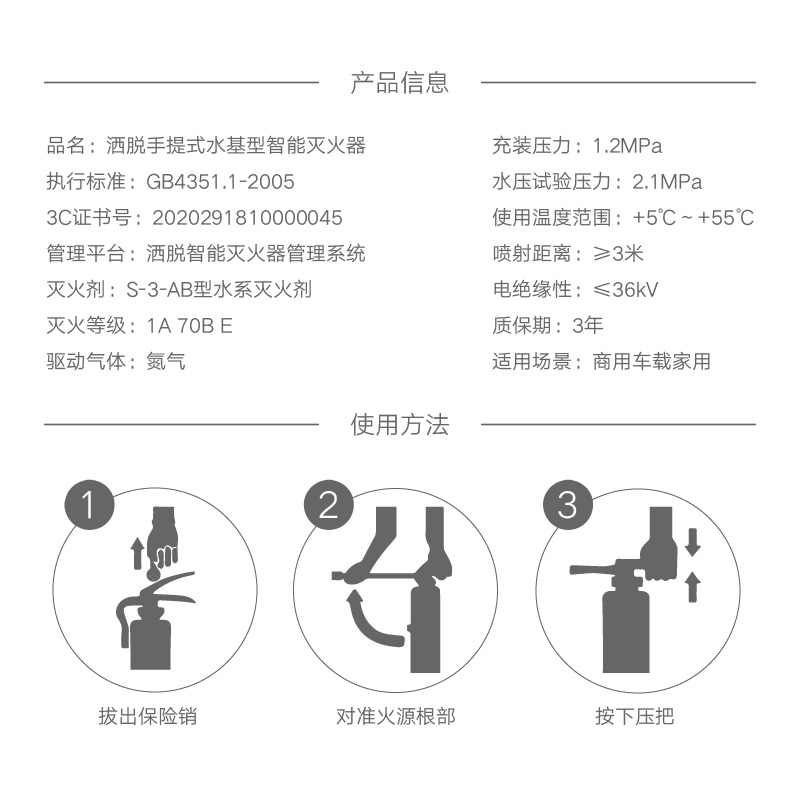 产品信息

品名：洒脱手提式水基型智能灭火器
执行标准：GB4351.1-2005
3C证书号：2020291810000045
管理平台：洒脱智能灭火器管理系统
灭火剂：S-3-AB型水系灭火剂
灭火等级：1A 70B E
驱动气体：氮气

充装压力：1.2MPa
水压试验压力：2.1MPa
使用温度范围：+5℃ ~ +55℃
喷射距离：≥3米
电绝缘性：≤36kV
质保期：3年
适用场景：商用车载家用

使用方法

1
拔出保险销

2
对准火源根部

3
按下压把