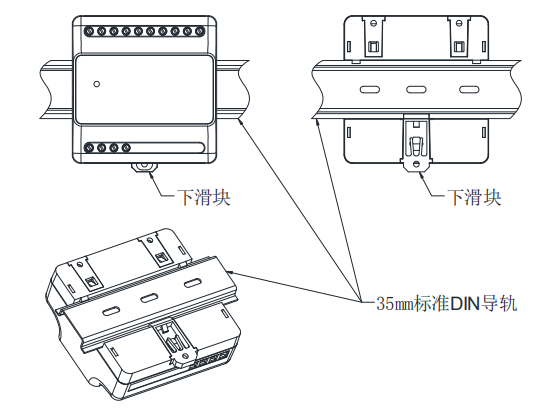 下滑块

下滑块

35mm标准DIN导轨