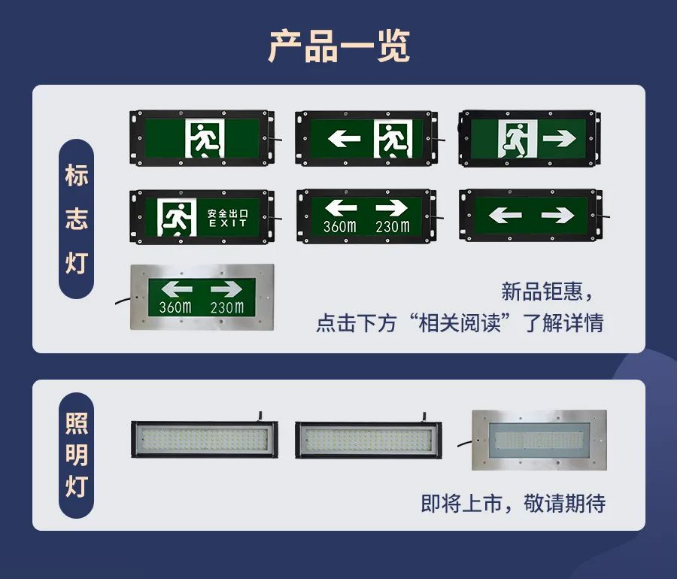 产品一览

标志灯

安全出口
EXIT

360m 230m

360m 230m

新品钜惠，
点击下方“相关阅读”了解详情

照明灯

即将上市，敬请期待