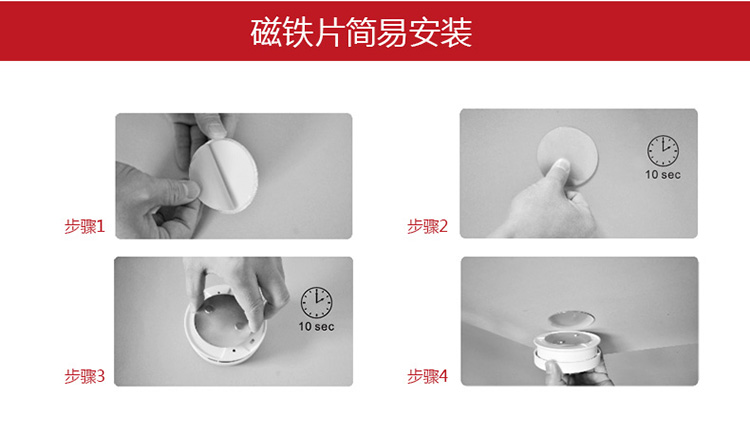 磁铁片简易安装

步骤1

步骤2

10 sec

步骤3

10 sec

步骤4