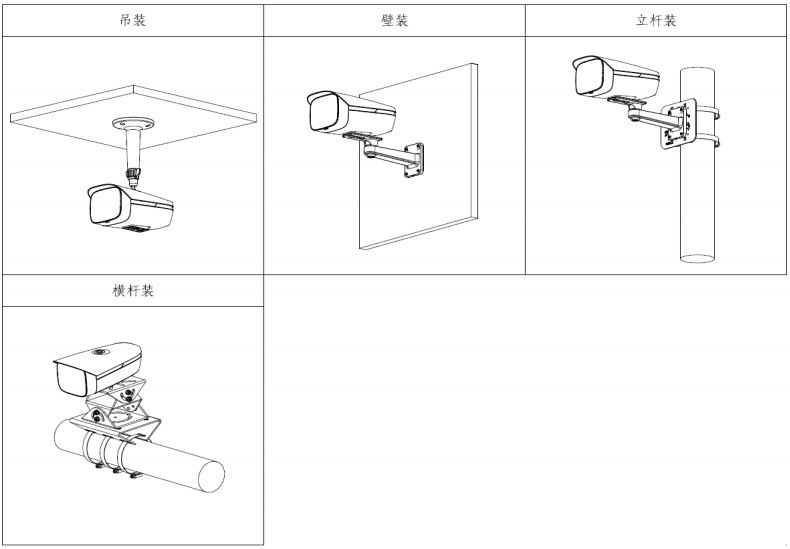 | 吊装 | 壁装 | 立杆装 |
|---|---|---|
| | | |
| 横杆装 | | |
| | | |