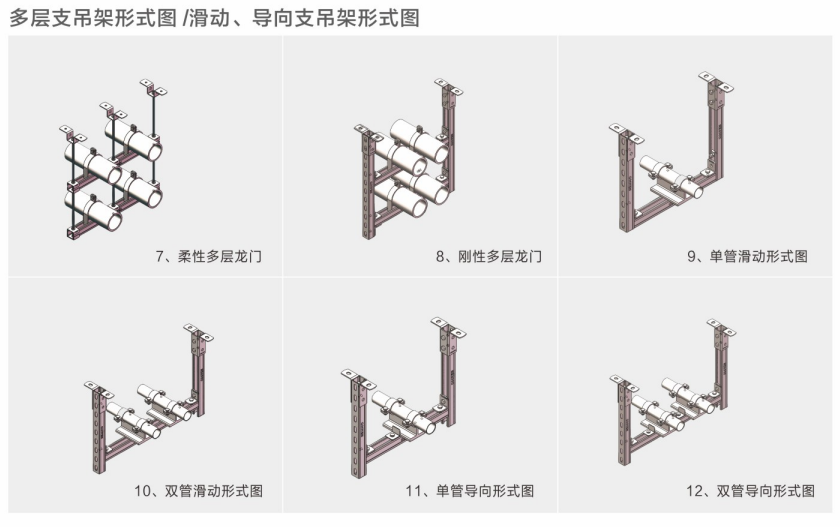 多层支吊架形式图 /滑动、导向支吊架形式图

7、柔性多层龙门

8、刚性多层龙门

9、单管滑动形式图

10、双管滑动形式图

11、单管导向形式图

12、双管导向形式图